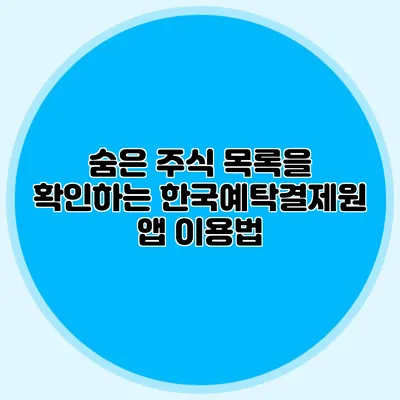 숨은 주식 목록을 확인하는 한국예탁결제원 앱 이용법