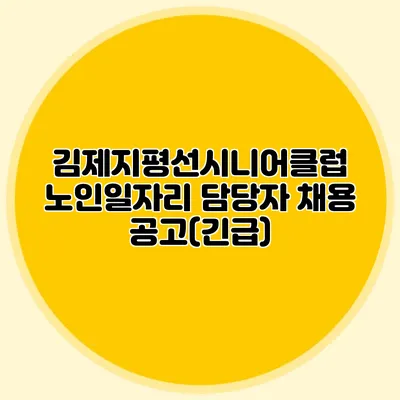 김제지평선시니어클럽 노인일자리 담당자 채용 공고(긴급)