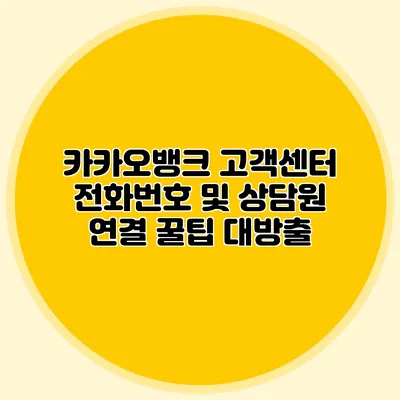 카카오뱅크 고객센터 전화번호 및 상담원 연결 꿀팁 대방출